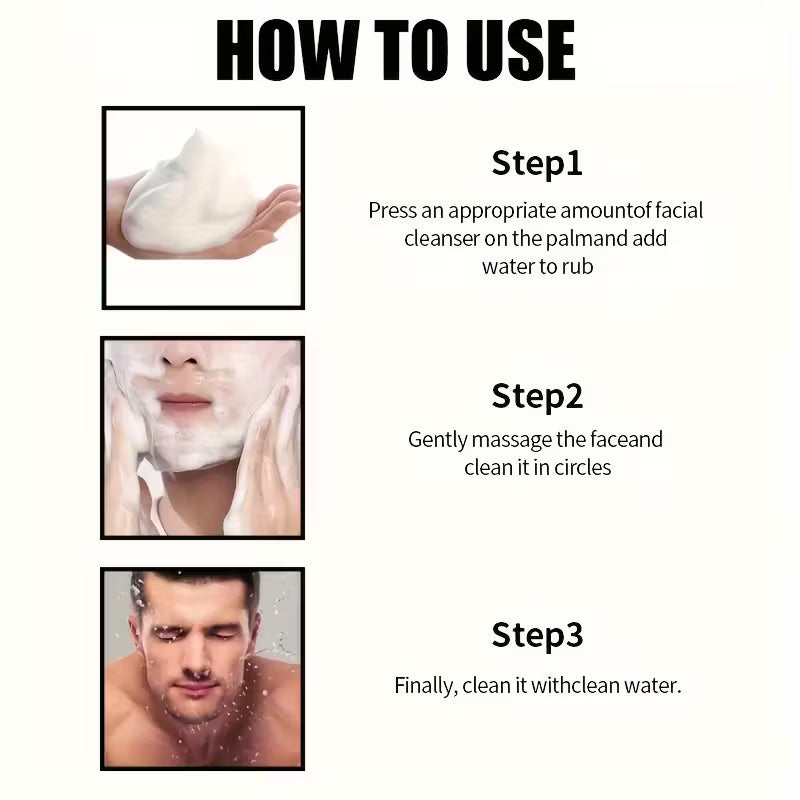 HOW TO USE

Step1

Press an appropriate amountof facial cleanser on the palmand add water to rub

Step2

Gently massage the faceand clean it in circles

Step3

Finally, clean it withclean water.