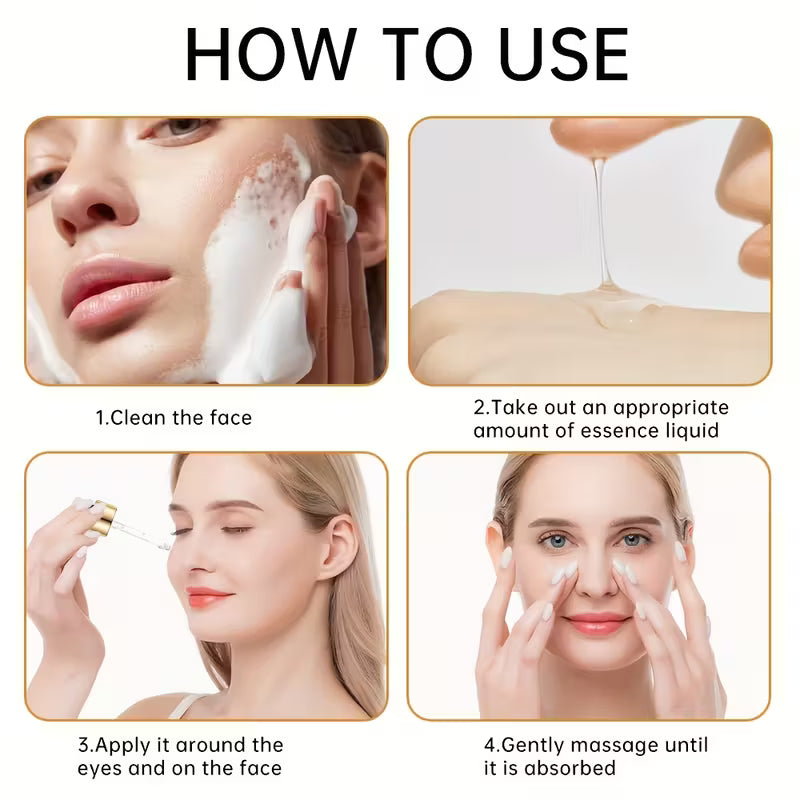 HOW TO USE

1.Clean the face

2.Take out an appropriate amount of essence liquid

3.Apply it around the eyes and on the face

4.Gently massage until it is absorbed